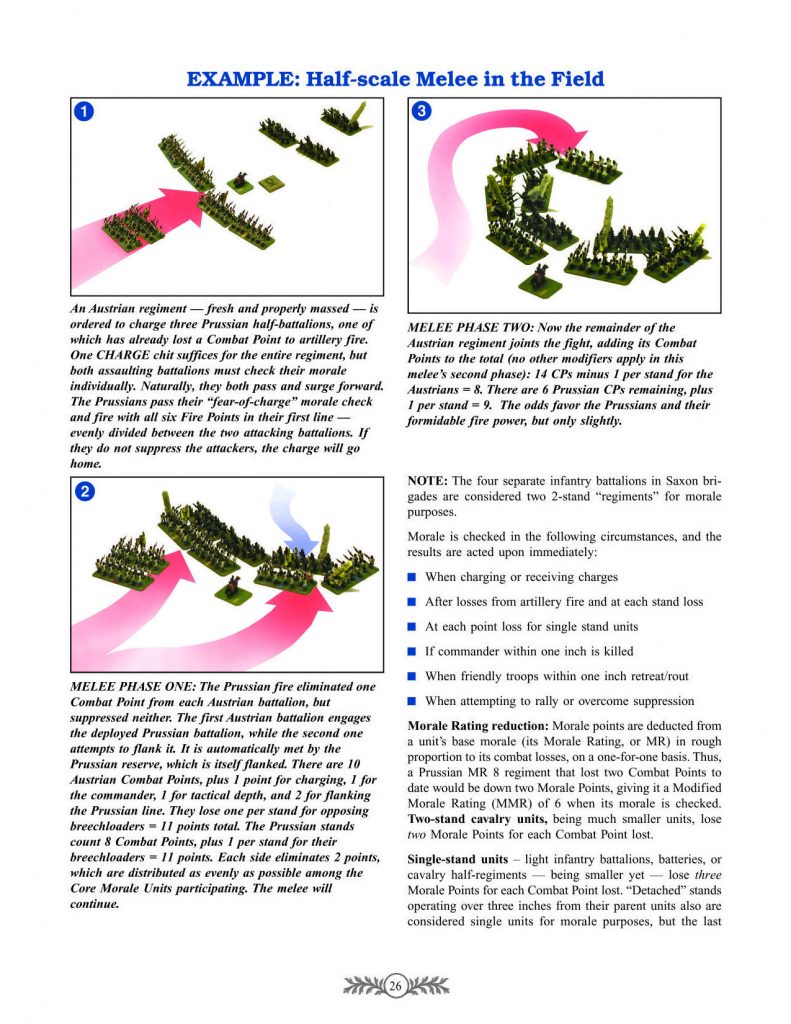 EXAMPLE: Half-scale Melee in the Field

1

An Austrian regiment — fresh and properly massed — is ordered to charge three Prussian half-battalions, one of which has already lost a Combat Point to artillery fire. One CHARGE chit suffices for the entire regiment, but both assaulting battalions must check their morale individually. Naturally, they both pass and surge forward. The Prussians pass their "fear-of-charge" morale check and fire with all six Fire Points in their first line — evenly divided between the two attacking battalions. If they do not suppress the attackers, the charge will go home.

2

MELEE PHASE ONE: The Prussian fire eliminated one Combat Point from each Austrian battalion, but suppressed neither. The first Austrian battalion engages the deployed Prussian battalion, while the second one attempts to flank it. It is automatically met by the Prussian reserve, which is itself flanked. There are 10 Austrian Combat Points, plus 1 point for charging, 1 for the commander, 1 for tactical depth, and 2 for flanking the Prussian line. They lose one per stand for opposing breechloaders = 11 points total. The Prussian stands count 8 Combat Points, plus 1 per stand for their breechloaders = 11 points. Each side eliminates 2 points, which are distributed as evenly as possible among the Core Morale Units participating. The melee will continue.

3

MELEE PHASE TWO: Now the remainder of the Austrian regiment joints the fight, adding its Combat Points to the total (no other modifiers apply in this melee's second phase): 14 CPs minus 1 per stand for the Austrians = 8. There are 6 Prussian CPs remaining, plus 1 per stand = 9. The odds favor the Prussians and their formidable fire power, but only slightly.

NOTE: The four separate infantry battalions in Saxon brigades are considered two 2-stand "regiments" for morale purposes.

Morale is checked in the following circumstances, and the results are acted upon immediately:

■ When charging or receiving charges

■ After losses from artillery fire and at each stand loss

■ At each point loss for single stand units

■ If commander within one inch is killed

■ When friendly troops within one inch retreat/rout

■ When attempting to rally or overcome suppression

Morale Rating reduction: Morale points are deducted from a unit's base morale (its Morale Rating, or MR) in rough proportion to its combat losses, on a one-for-one basis. Thus, a Prussian MR 8 regiment that lost two Combat Points to date would be down two Morale Points, giving it a Modified Morale Rating (MMR) of 6 when its morale is checked. Two-stand cavalry units, being much smaller units, lose two Morale Points for each Combat Point lost.

Single-stand units – light infantry battalions, batteries, or cavalry half-regiments — being smaller yet — lose three Morale Points for each Combat Point lost. "Detached" stands operating over three inches from their parent units also are considered single units for morale purposes, but the last

26